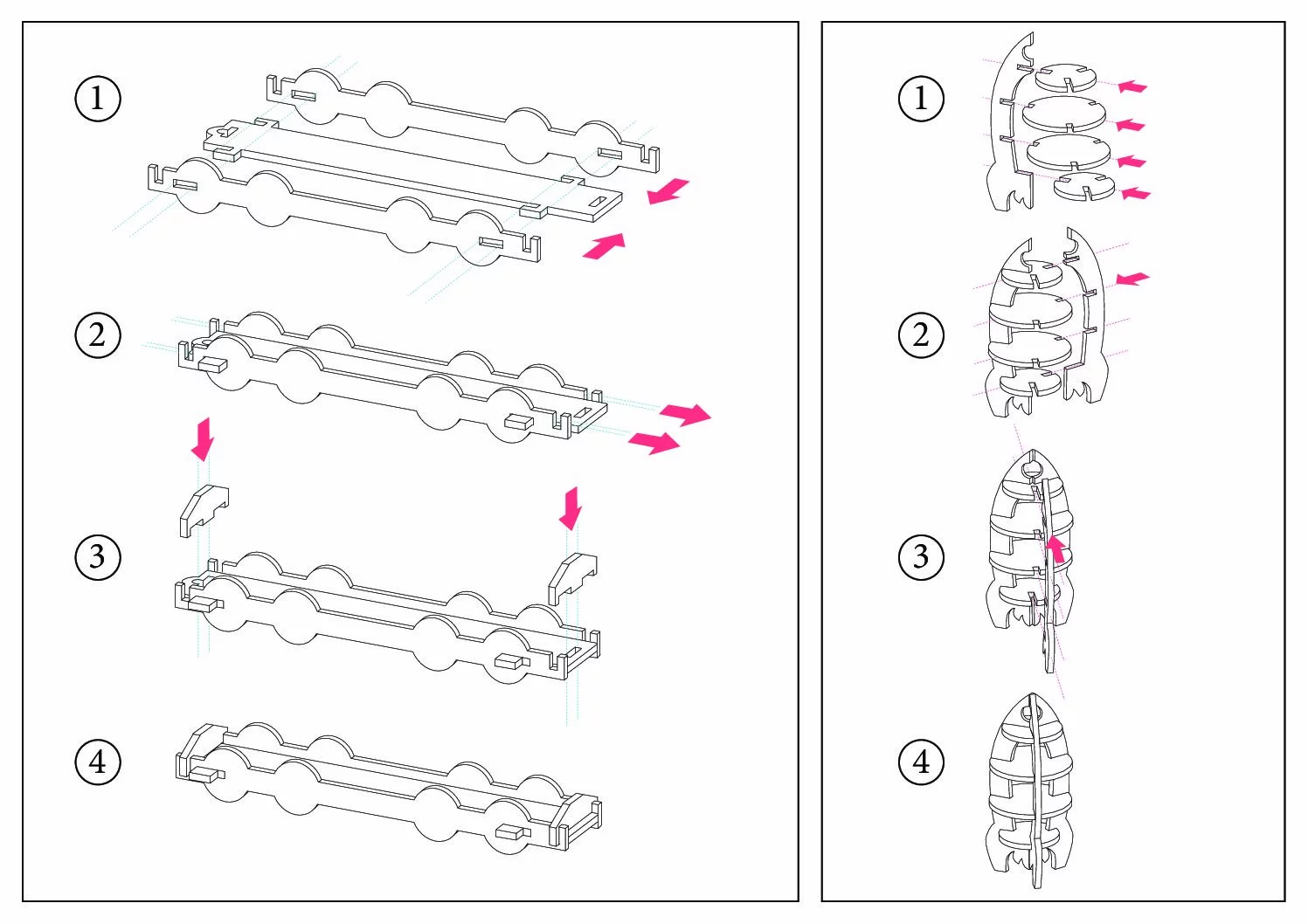 1
2
3
4
1
2
3
4