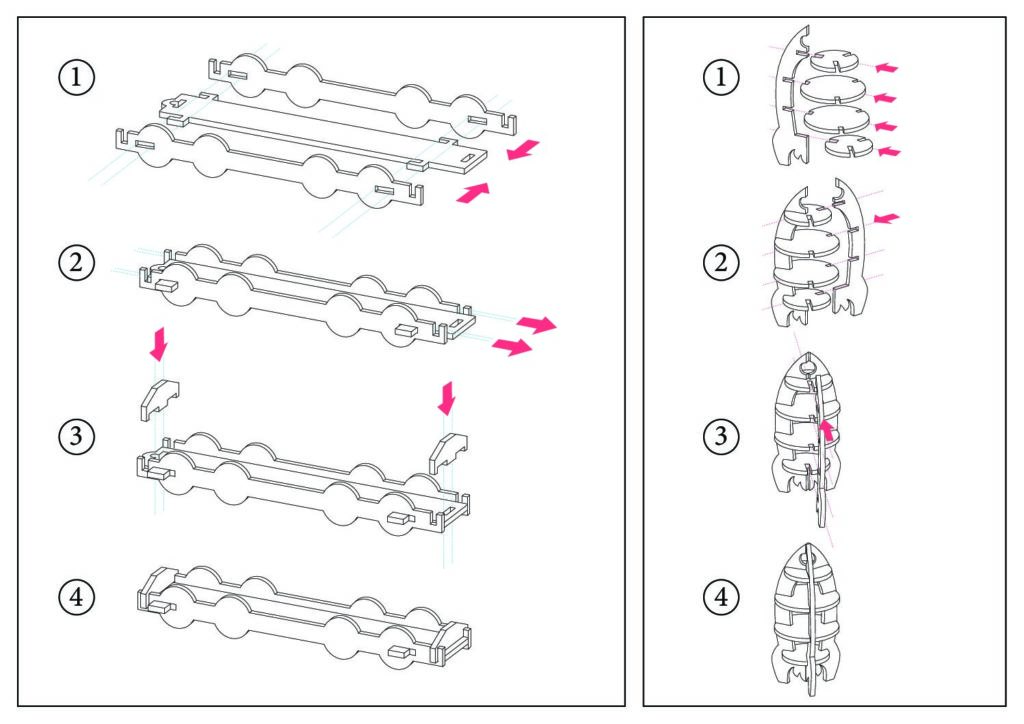 ①

②

③

④

①

②

③

④